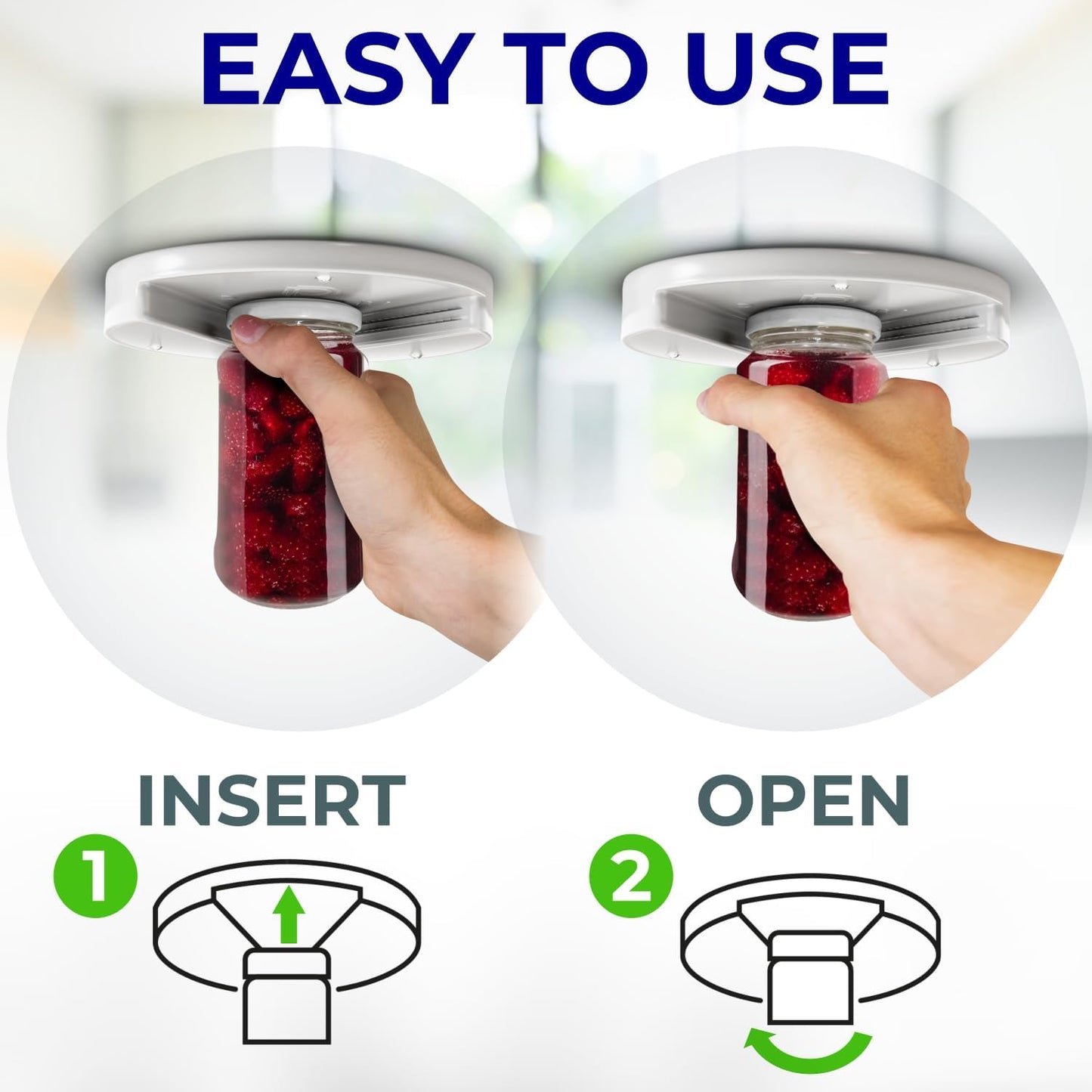 EASY TO USE

INSERT

1

OPEN

2